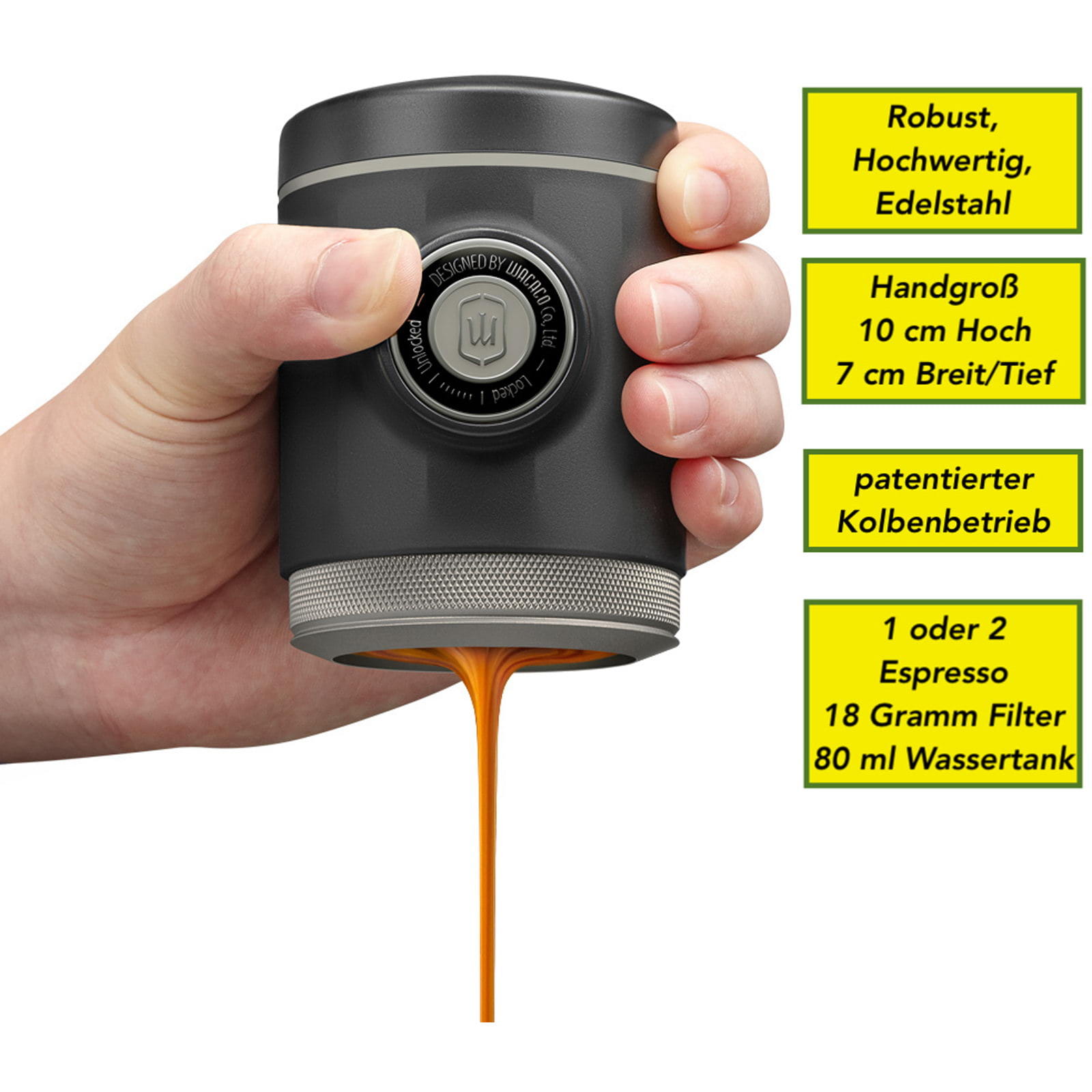 DESIGNED BY WACACO Co., Ltd.
Unlocked
Locked

Robust, Hochwertig, Edelstahl

Handgroß
10 cm Hoch
7 cm Breit/Tief

patentierter Kolbenbetrieb

1 oder 2
Espresso
18 Gramm Filter
80 ml Wassertank